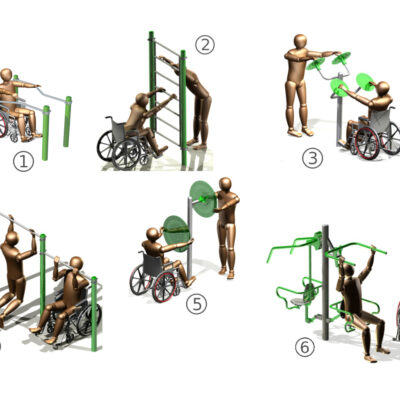 ②
①
③
⑤
⑥